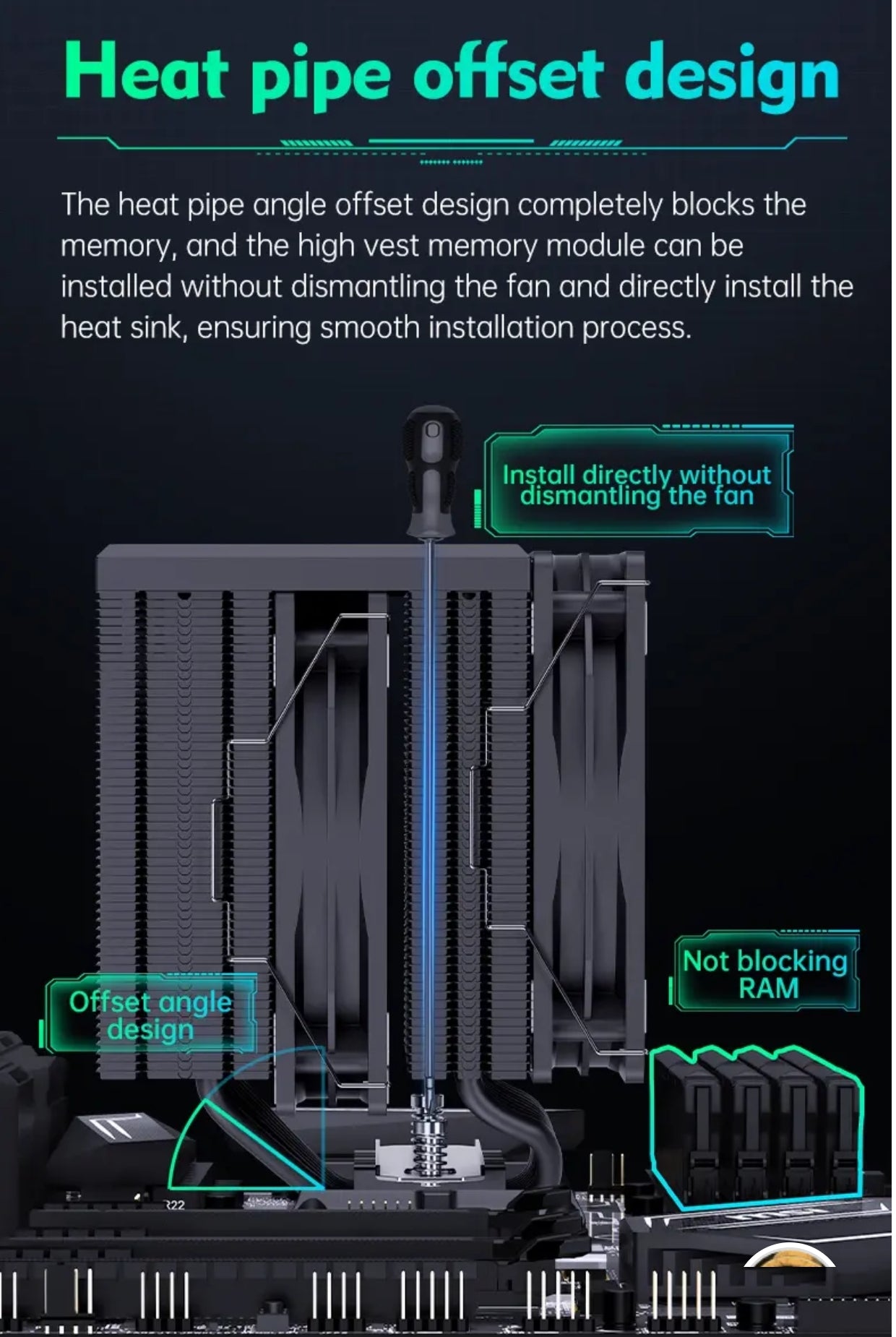 Heat pipe offset design

The heat pipe angle offset design completely blocks the memory, and the high vest memory module can be installed without dismantling the fan and directly install the heat sink, ensuring smooth installation process.

Install directly without dismantling the fan

Not blocking RAM

Offset angle design

R22